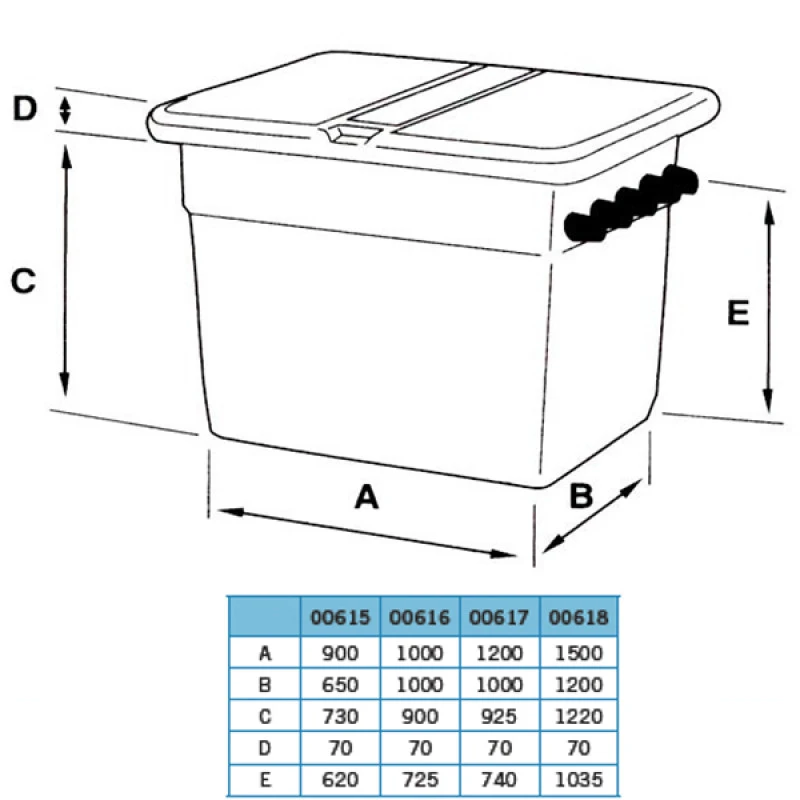 D

C

E

A

B

|  | 00615 | 00616 | 00617 | 00618 |
|---|---|---|---|---|
| A | 900 | 1000 | 1200 | 1500 |
| B | 650 | 1000 | 1000 | 1200 |
| C | 730 | 900 | 925 | 1220 |
| D | 70 | 70 | 70 | 70 |
| E | 620 | 725 | 740 | 1035 |