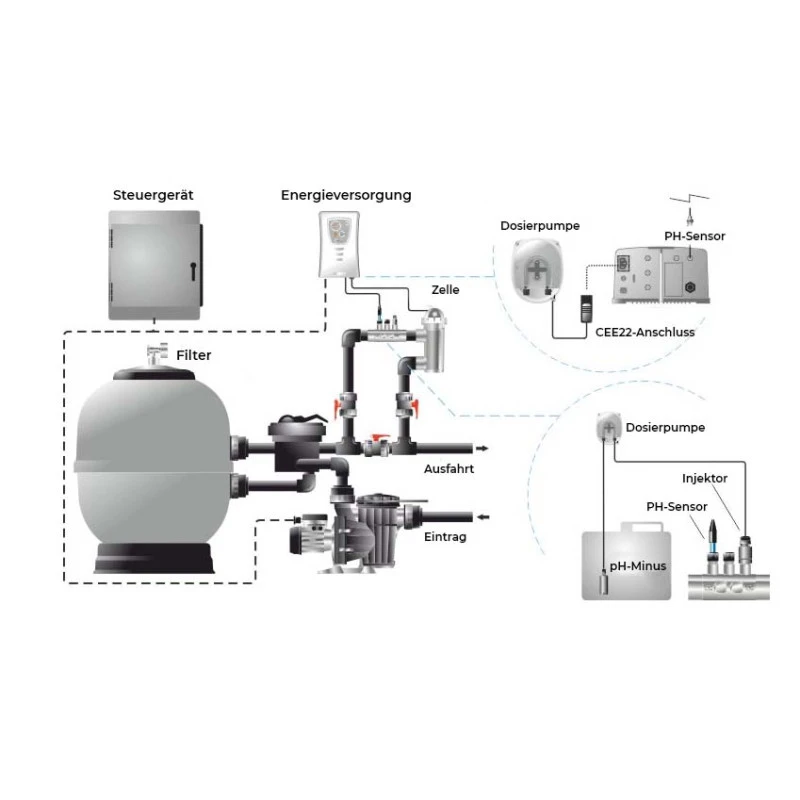 Steuergerät

Energieversorgung

Dosierpumpe

PH-Sensor

Zelle

CEE22-Anschluss

Filter

Dosierpumpe

Ausfahrt

Injektor

PH-Sensor

Eintrag

pH-Minus